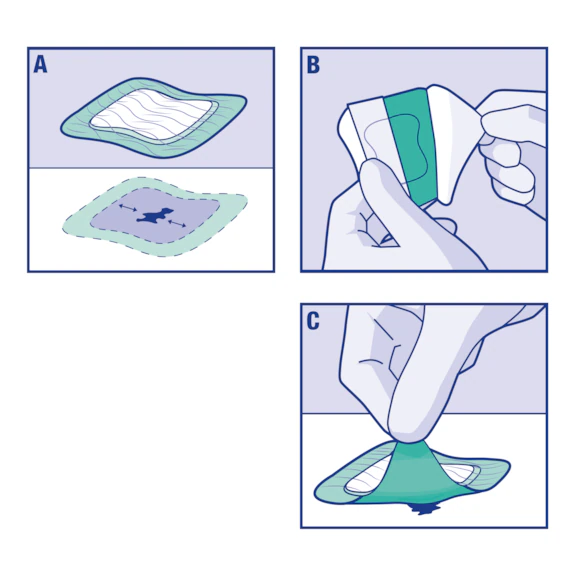 A

B

C