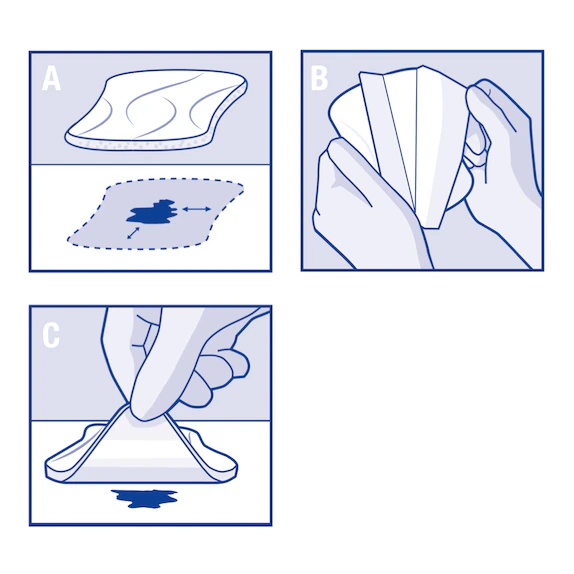 A

B

C