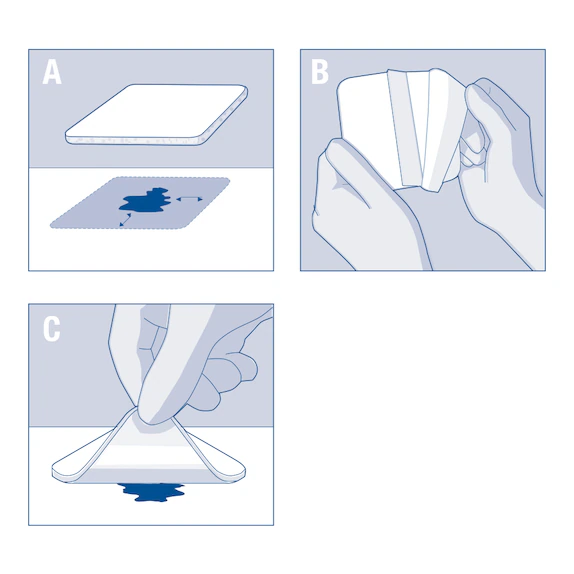 A

B

C